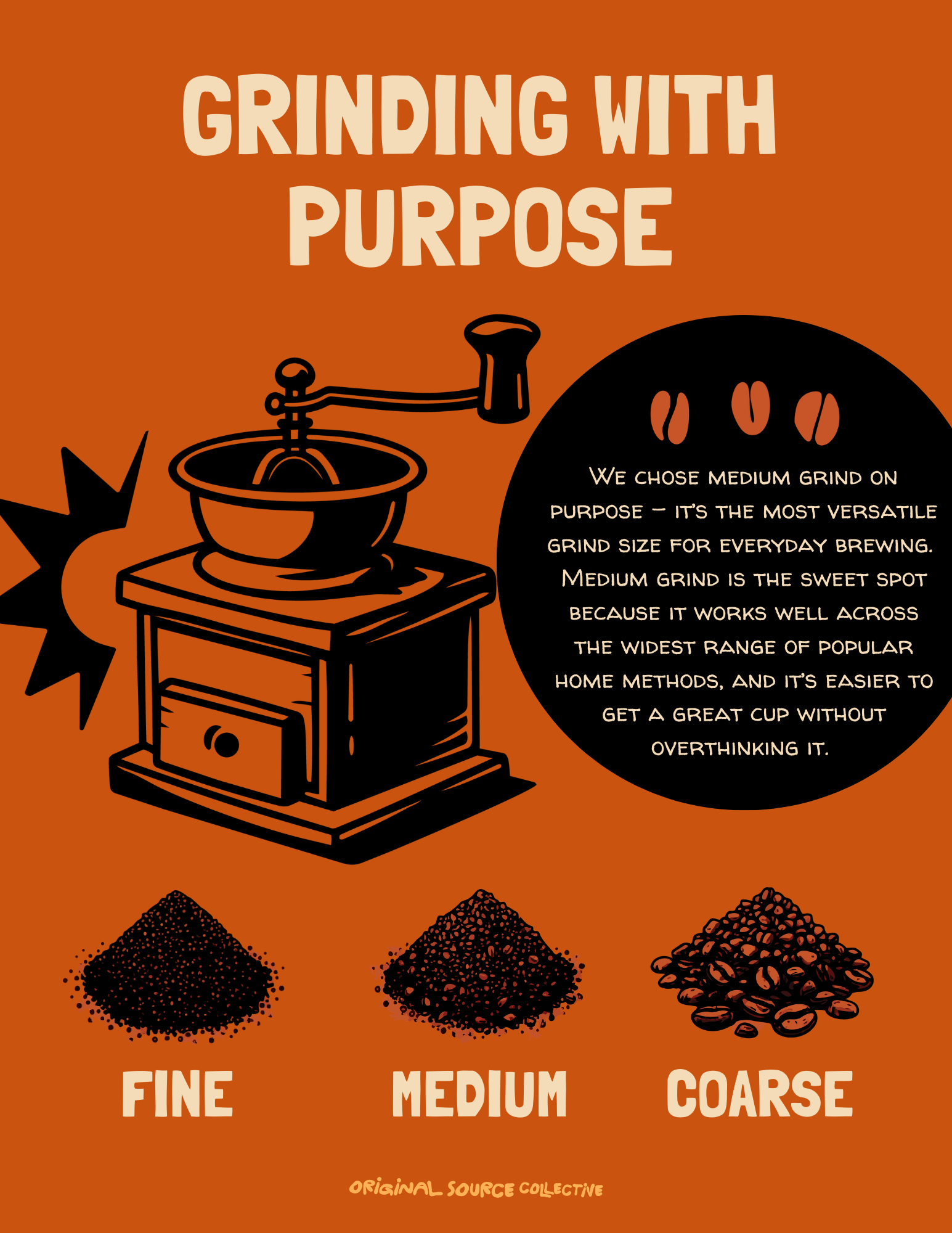 GRINDING WITH PURPOSE

We chose medium grind on purpose – it's the most versatile grind size for everyday brewing. Medium grind is the sweet spot because it works well across the widest range of popular home methods, and it's easier to get a great cup without overthinking it.

FINE

MEDIUM

COARSE

ORIGINAL SOURCE COLLECTIVE